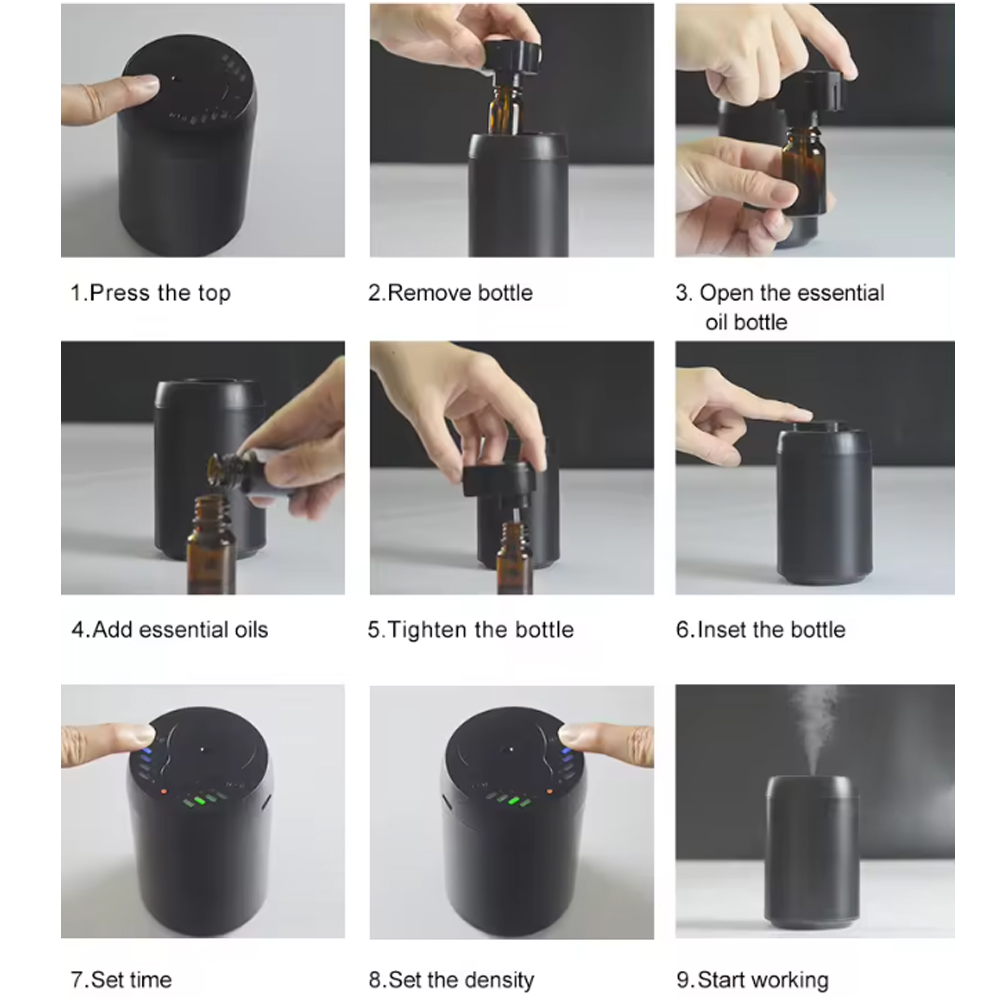 1.Press the top

2.Remove bottle

3. Open the essential oil bottle

4.Add essential oils

5.Tighten the bottle

6.Inset the bottle

7.Set time

8.Set the density

9.Start working