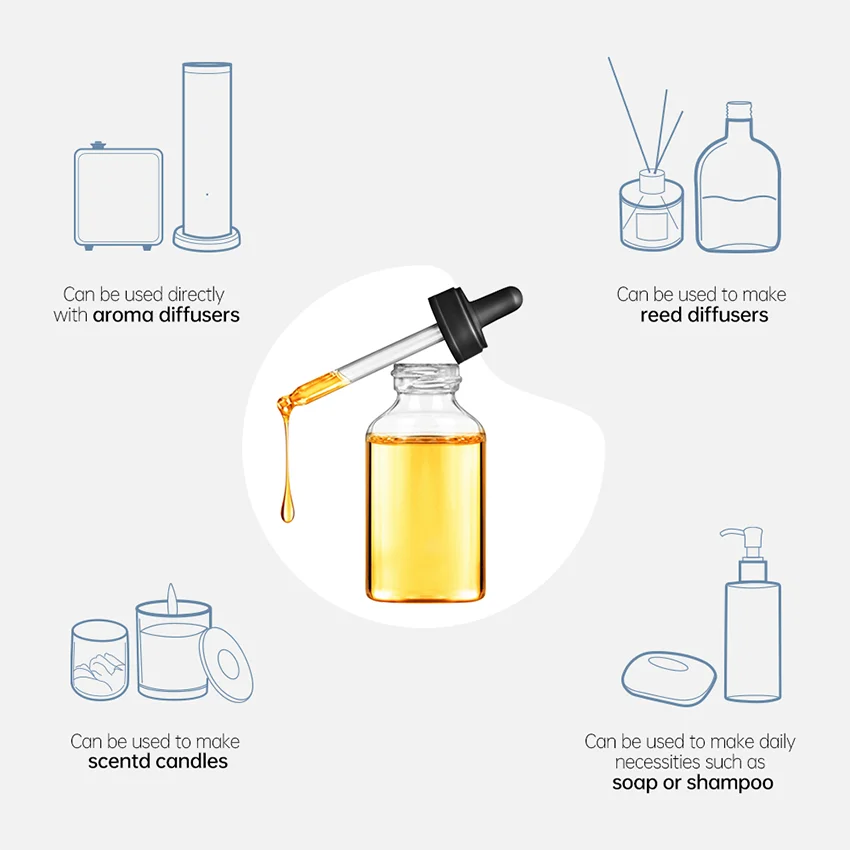 Can be used directly with aroma diffusers

Can be used to make reed diffusers

Can be used to make scentd candles

Can be used to make daily necessities such as soap or shampoo